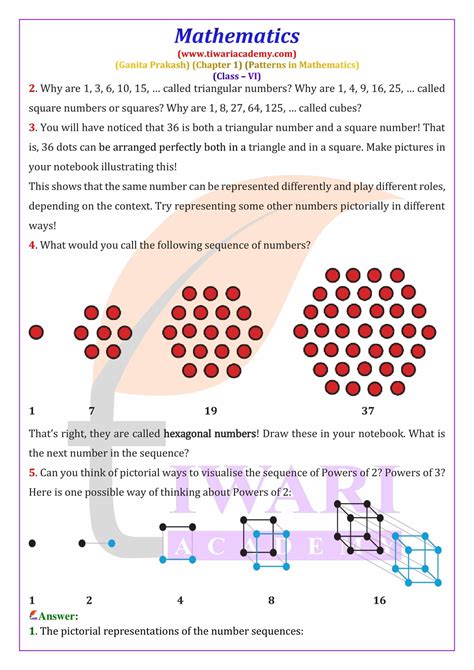 Mathematics
(www.tiwariacademy.com)
(Ganita Prakash) (Chapter 1) (Patterns in Mathematics)
(Class – VI)

2. Why are 1, 3, 6, 10, 15, … called triangular numbers? Why are 1, 4, 9, 16, 25, … called square numbers or squares? Why are 1, 8, 27, 64, 125, … called cubes?

3. You will have noticed that 36 is both a triangular number and a square number! That is, 36 dots can be arranged perfectly both in a triangle and in a square. Make pictures in your notebook illustrating this!

This shows that the same number can be represented differently and play different roles, depending on the context. Try representing some other numbers pictorially in different ways!

4. What would you call the following sequence of numbers?

1 7 19 37

That's right, they are called hexagonal numbers! Draw these in your notebook. What is the next number in the sequence?

5. Can you think of pictorial ways to visualise the sequence of Powers of 2? Powers of 3? Here is one possible way of thinking about Powers of 2:

TIWARI
ACADEMY

1 2 4 8 16

Answer:

1. The pictorial representations of the number sequences: