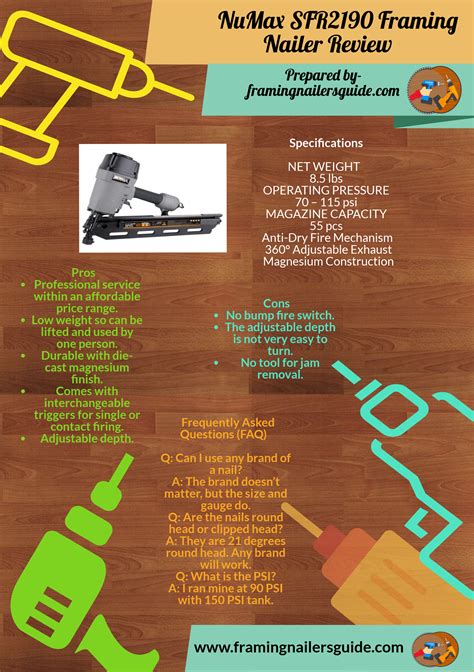 NuMax SFR2190 Framing Nailer Review

Prepared by-
framingnailersguide.com

Specifications

NET WEIGHT
8.5 lbs
OPERATING PRESSURE
70 – 115 psi
MAGAZINE CAPACITY
55 pcs
Anti-Dry Fire Mechanism
360° Adjustable Exhaust
Magnesium Construction

Pros
• Professional service within an affordable price range.
• Low weight so can be lifted and used by one person.
• Durable with die-cast magnesium finish.
• Comes with interchangeable triggers for single or contact firing.
• Adjustable depth.

Cons
• No bump fire switch.
• The adjustable depth is not very easy to turn.
• No tool for jam removal.

Frequently Asked Questions (FAQ)

Q: Can I use any brand of a nail?
A: The brand doesn't matter, but the size and gauge do.
Q: Are the nails round head or clipped head?
A: They are 21 degrees round head. Any brand will work.
Q: What is the PSI?
A: I ran mine at 90 PSI with 150 PSI tank.

www.framingnailersguide.com