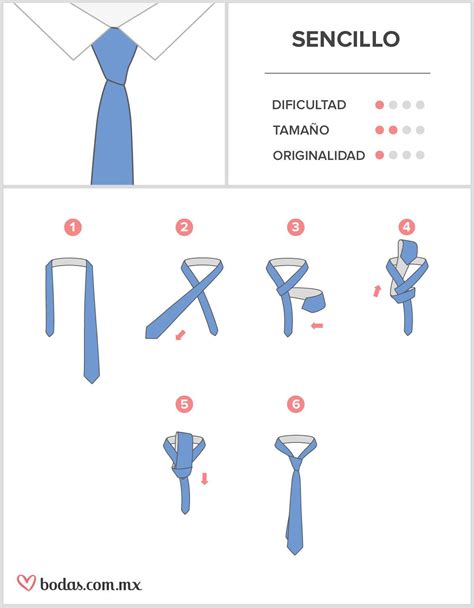 SENCILLO

DIFICULTAD

TAMAÑO

ORIGINALIDAD

1

2

3

4

5

6

bodas.com.mx