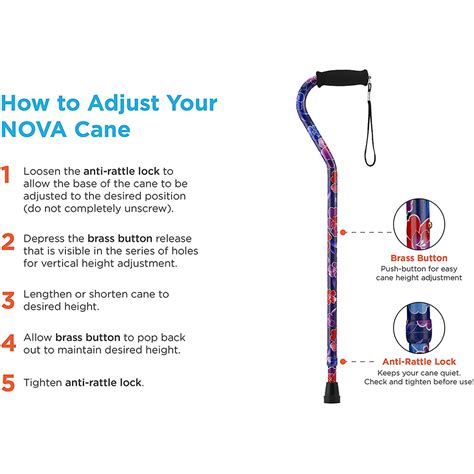 How to Adjust Your NOVA Cane

1 Loosen the anti-rattle lock to allow the base of the cane to be adjusted to the desired position (do not completely unscrew).

2 Depress the brass button release that is visible in the series of holes for vertical height adjustment.

3 Lengthen or shorten cane to desired height.

4 Allow brass button to pop back out to maintain desired height.

5 Tighten anti-rattle lock.

Brass Button
Push-button for easy cane height adjustment

Anti-Rattle Lock
Keeps your cane quiet. Check and tighten before use!