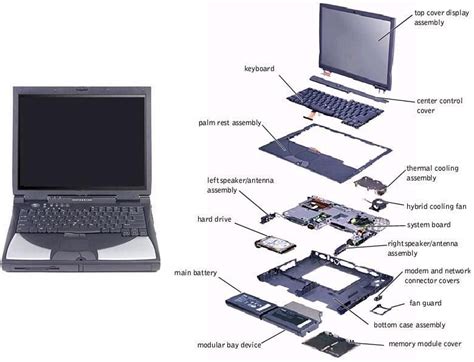 top cover display assembly

keyboard

center control cover

palm rest assembly

thermal cooling assembly

left speaker/antenna assembly

hybrid cooling fan

hard drive

system board

right speaker/antenna assembly

main battery

modem and network connector covers

fan guard

bottom case assembly

modular bay device

memory module cover