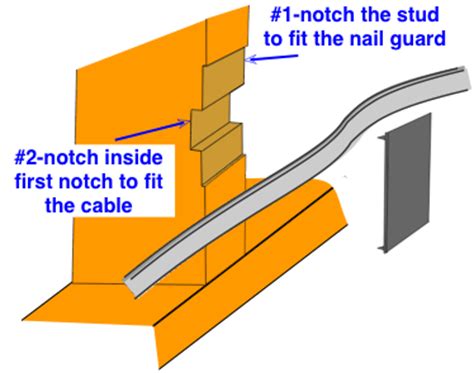 #1-notch the stud to fit the nail guard

#2-notch inside first notch to fit the cable