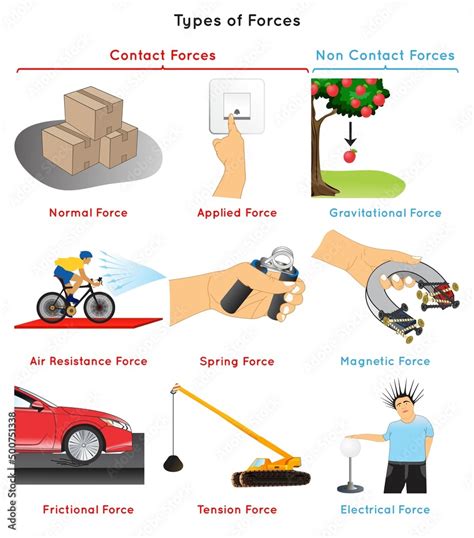 Types of Forces

Contact Forces

Non Contact Forces

Normal Force

Applied Force

Gravitational Force

Air Resistance Force

Spring Force

Magnetic Force

Frictional Force

Tension Force

Electrical Force

Adobe Stock | #500751338