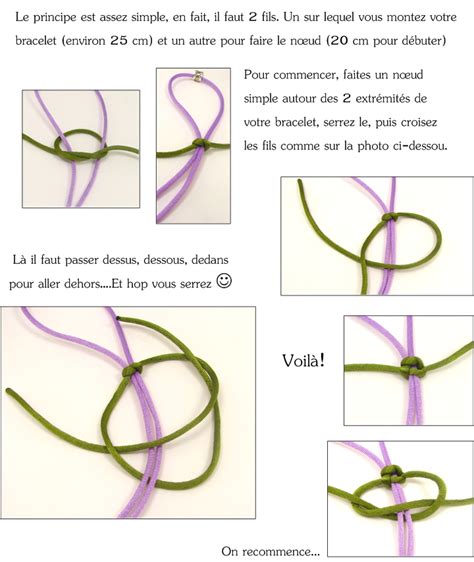 Le principe est assez simple, en fait, il faut 2 fils. Un sur lequel vous montez votre bracelet (environ 25 cm) et un autre pour faire le nœud (20 cm pour débuter)

Pour commencer, faites un nœud simple autour des 2 extrémités de votre bracelet, serrez le, puis croisez les fils comme sur la photo ci-dessou.

Là il faut passer dessus, dessous, dedans pour aller dehors....Et hop vous serrez ☺

Voilà!

On recommence...