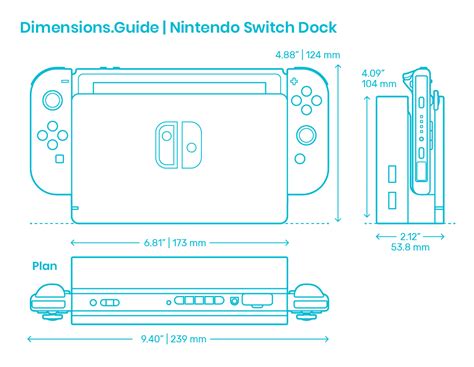 Dimensions.Guide | Nintendo Switch Dock

4.88" | 124 mm

4.09"
104 mm

6.81" | 173 mm

2.12"
53.8 mm

Plan

9.40" | 239 mm