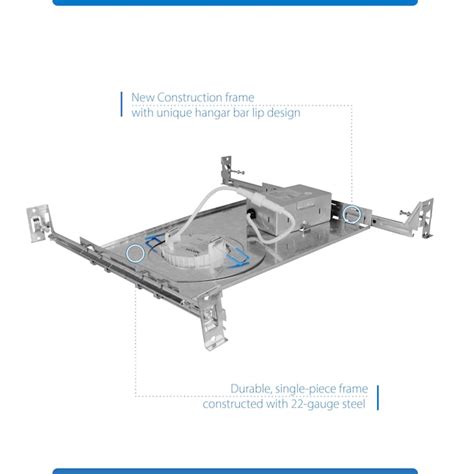 New Construction frame
with unique hangar bar lip design

Durable, single-piece frame
constructed with 22-gauge steel