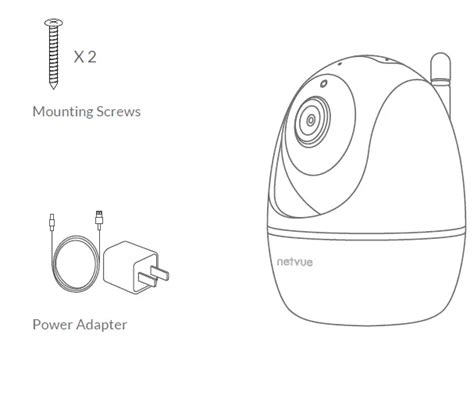 X 2

Mounting Screws

Power Adapter

netvue