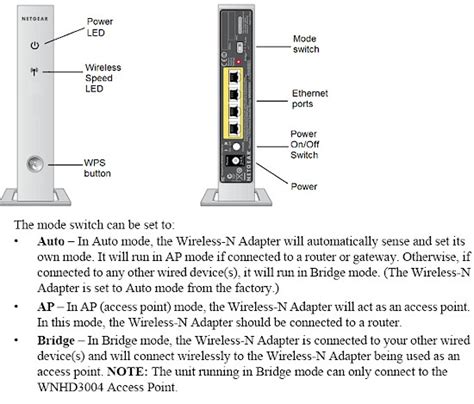 NETGEAR

Power LED

Wireless Speed LED

WPS button

Mode switch

Ethernet ports

Power On/Off Switch

Power

NETGEAR

The mode switch can be set to:

• **Auto** – In Auto mode, the Wireless-N Adapter will automatically sense and set its own mode. It will run in AP mode if connected to a router or gateway. Otherwise, if connected to any other wired device(s), it will run in Bridge mode. (The Wireless-N Adapter is set to Auto mode from the factory.)

• **AP** – In AP (access point) mode, the Wireless-N Adapter will act as an access point. In this mode, the Wireless-N Adapter should be connected to a router.

• **Bridge** – In Bridge mode, the Wireless-N Adapter is connected to your other wired device(s) and will connect wirelessly to the Wireless-N Adapter being used as an access point. **NOTE:** The unit running in Bridge mode can only connect to the WNHD3004 Access Point.