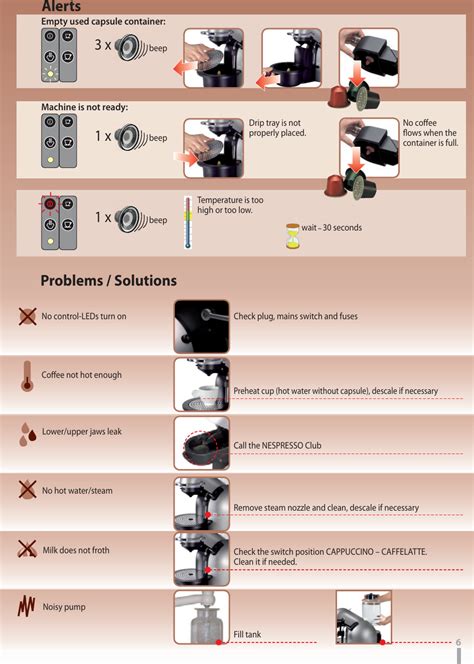 Alerts

Empty used capsule container:

3 x beep

Machine is not ready:

1 x beep

Drip tray is not properly placed.

No coffee flows when the container is full.

1 x beep

Temperature is too high or too low.

wait – 30 seconds

Problems / Solutions

No control-LEDs turn on

Check plug, mains switch and fuses

Coffee not hot enough

Preheat cup (hot water without capsule), descale if necessary

Lower/upper jaws leak

Call the NESPRESSO Club

No hot water/steam

Remove steam nozzle and clean, descale if necessary

Milk does not froth

Check the switch position CAPPUCCINO – CAFFELATTE. Clean it if needed.

Noisy pump

Fill tank

6