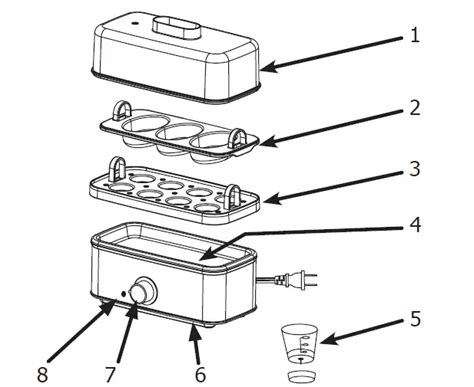 1
2
3
4
5
8
7
6