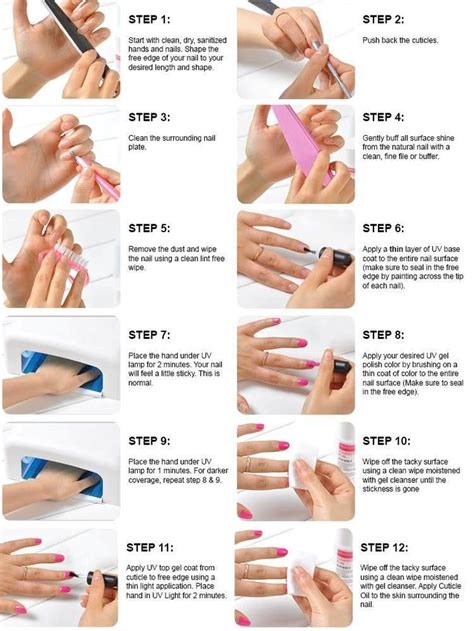 STEP 1:

Start with clean, dry, sanitized hands and nails. Shape the free edge of your nail to your desired length and shape.

STEP 2:

Push back the cuticles.

STEP 3:

Clean the surrounding nail plate.

STEP 4:

Gently buff all surface shine from the natural nail with a clean, fine file or buffer.

STEP 5:

Remove the dust and wipe the nail using a clean lint free wipe.

STEP 6:

Apply a thin layer of UV base coat to the entire nail surface (make sure to seal in the free edge by painting across the tip of each nail).

STEP 7:

Place the hand under UV lamp for 2 minutes. Your nail will feel a little sticky. This is normal.

STEP 8:

Apply your desired UV gel polish color by brushing on a thin coat of color to the entire nail surface (Make sure to seal in the free edge).

STEP 9:

Place the hand under UV lamp for 1 minutes. For darker coverage, repeat step 8 & 9.

STEP 10:

Wipe off the tacky surface using a clean wipe moistened with gel cleanser until the stickness is gone

STEP 11:

Apply UV top gel coat from cuticle to free edge using a thin light application. Place hand in UV Light for 2 minutes.

STEP 12:

Wipe off the tacky surface using a clean wipe moistened with gel cleanser. Apply Cuticle Oil to the skin surrounding the nail.