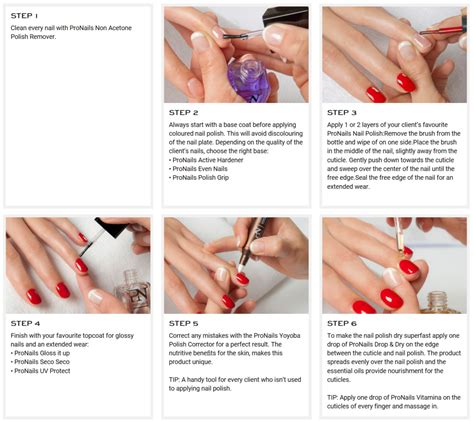 STEP 1

Clean every nail with ProNails Non Acetone Polish Remover.

STEP 2

Always start with a base coat before applying coloured nail polish. This will avoid discolouring of the nail plate. Depending on the quality of the client's nails, choose the right base:
• ProNails Active Hardener
• ProNails Even Nails
• ProNails Polish Grip

STEP 3

Apply 1 or 2 layers of your client's favourite ProNails Nail Polish:Remove the brush from the bottle and wipe of on one side.Place the brush in the middle of the nail, slightly away from the cuticle. Gently push down towards the cuticle and sweep over the center of the nail until the free edge.Seal the free edge of the nail for an extended wear.

STEP 4

Finish with your favourite topcoat for glossy nails and an extended wear:
• ProNails Gloss it up
• ProNails Seco Seco
• ProNails UV Protect

STEP 5

Correct any mistakes with the ProNails Yoyoba Polish Corrector for a perfect result. The nutritive benefits for the skin, makes this product unique.

TIP: A handy tool for every client who isn't used to applying nail polish.

STEP 6

To make the nail polish dry superfast apply one drop of ProNails Drop & Dry on the edge between the cuticle and nail polish. The product spreads evenly over the nail polish and the essential oils provide nourishment for the cuticles.

TIP: Apply one drop of ProNails Vitamina on the cuticles of every finger and massage in.