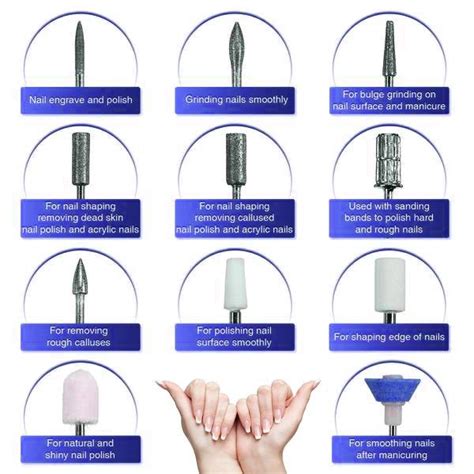 Nail engrave and polish

Grinding nails smoothly

For bulge grinding on nail surface and manicure

For nail shaping removing dead skin nail polish and acrylic nails

For nail shaping removing callused nail polish and acrylic nails

Used with sanding bands to polish hard and rough nails

For removing rough calluses

For polishing nail surface smoothly

For shaping edge of nails

For natural and shiny nail polish

For smoothing nails after manicuring