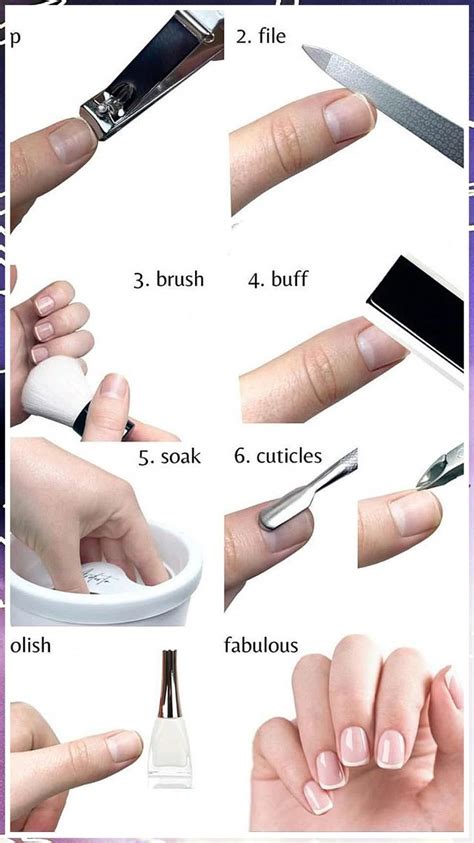 p

2. file

3. brush

4. buff

5. soak

6. cuticles

olish

fabulous