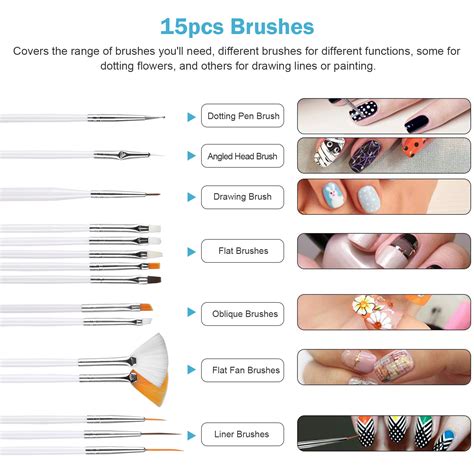 15pcs Brushes

Covers the range of brushes you'll need, different brushes for different functions, some for dotting flowers, and others for drawing lines or painting.

Dotting Pen Brush

Angled Head Brush

Drawing Brush

Flat Brushes

Oblique Brushes

Flat Fan Brushes

Liner Brushes