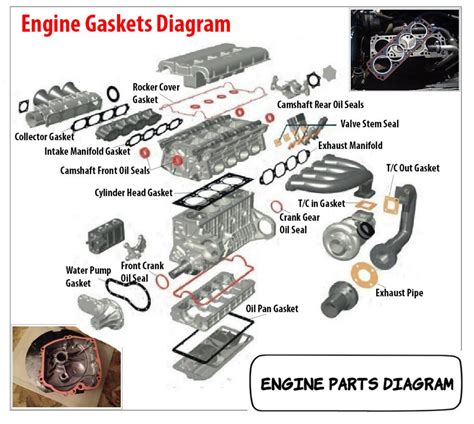 Engine Gaskets Diagram

Rocker Cover Gasket

Camshaft Rear Oil Seals

Valve Stem Seal

Collector Gasket

Intake Manifold Gasket

Exhaust Manifold

Camshaft Front Oil Seals

T/C Out Gasket

Cylinder Head Gasket

T/C in Gasket

Crank Gear Oil Seal

Water Pump Gasket

Front Crank Oil Seal

Exhaust Pipe

Oil Pan Gasket

ENGINE PARTS DIAGRAM