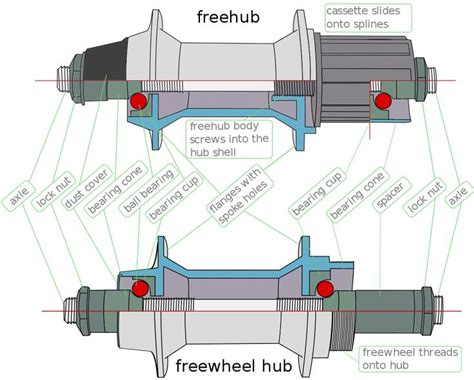 freehub

cassette slides onto splines

freehub body screws into the hub shell

axle

lock nut

dust cover

bearing cone

ball bearing

bearing cup

flanges with spoke holes

bearing cup

bearing cone

spacer

lock nut

axle

freewheel threads onto hub

freewheel hub