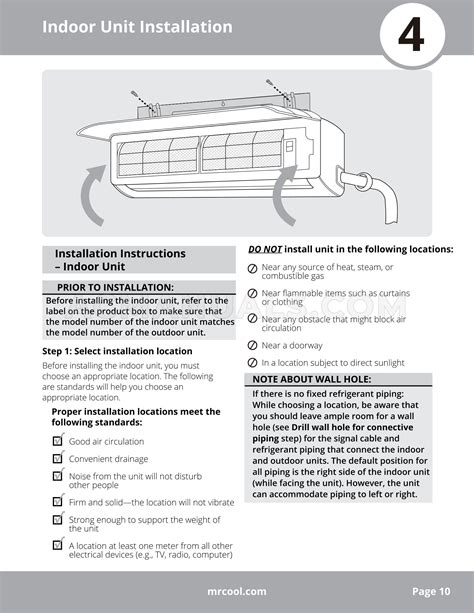 Indoor Unit Installation

4

Installation Instructions – Indoor Unit

PRIOR TO INSTALLATION:

Before installing the indoor unit, refer to the label on the product box to make sure that the model number of the indoor unit matches the model number of the outdoor unit.

Step 1: Select installation location

Before installing the indoor unit, you must choose an appropriate location. The following are standards will help you choose an appropriate location.

Proper installation locations meet the following standards:

Good air circulation

Convenient drainage

Noise from the unit will not disturb other people

Firm and solid—the location will not vibrate

Strong enough to support the weight of the unit

A location at least one meter from all other electrical devices (e.g., TV, radio, computer)

DO NOT install unit in the following locations:

Near any source of heat, steam, or combustible gas

Near flammable items such as curtains or clothing

Near any obstacle that might block air circulation

Near a doorway

In a location subject to direct sunlight

NOTE ABOUT WALL HOLE:

If there is no fixed refrigerant piping: While choosing a location, be aware that you should leave ample room for a wall hole (see Drill wall hole for connective piping step) for the signal cable and refrigerant piping that connect the indoor and outdoor units. The default position for all piping is the right side of the indoor unit (while facing the unit). However, the unit can accommodate piping to left or right.

mrcool.com

Page 10