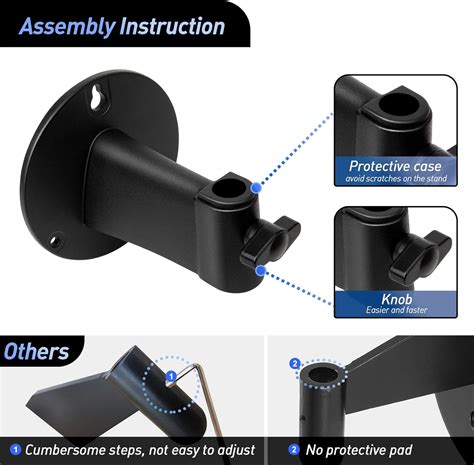 Assembly Instruction

Protective case
avoid scratches on the stand

Knob
Easier and faster

Others

1

2

1 Cumbersome steps, not easy to adjust

2 No protective pad