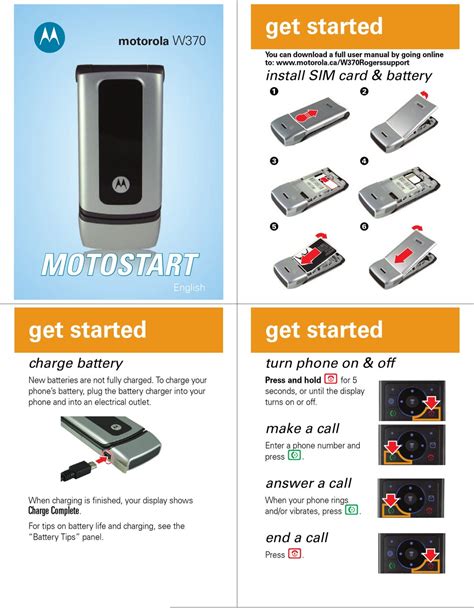 motorola W370

MOTOSTART

English

get started

You can download a full user manual by going online to: www.motorola.ca/W370Rogerssupport

install SIM card & battery

1

2

3

4

5

6

get started

charge battery

New batteries are not fully charged. To charge your phone's battery, plug the battery charger into your phone and into an electrical outlet.

When charging is finished, your display shows Charge Complete.

For tips on battery life and charging, see the "Battery Tips" panel.

get started

turn phone on & off

Press and hold for 5 seconds, or until the display turns on or off.

make a call

Enter a phone number and press .

answer a call

When your phone rings and/or vibrates, press .

end a call

Press .