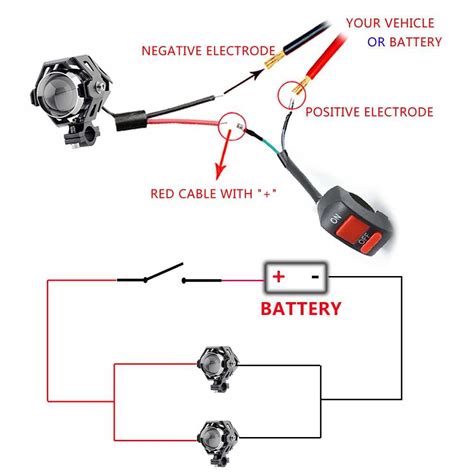 YOUR VEHICLE
OR BATTERY

NEGATIVE ELECTRODE

POSITIVE ELECTRODE

RED CABLE WITH "+"

ON
OFF

+ -

BATTERY