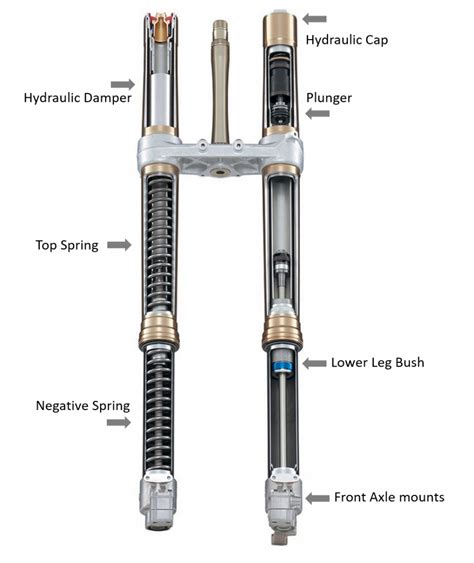 Hydraulic Cap

Hydraulic Damper

Plunger

Top Spring

Lower Leg Bush

Negative Spring

Front Axle mounts