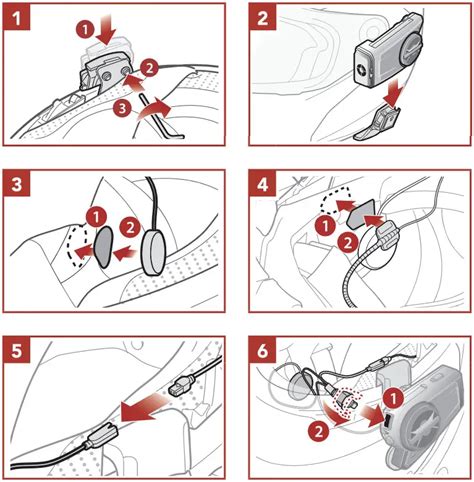 1
1
2
3

2

3
1
2

4
1
2

5

6
1
2