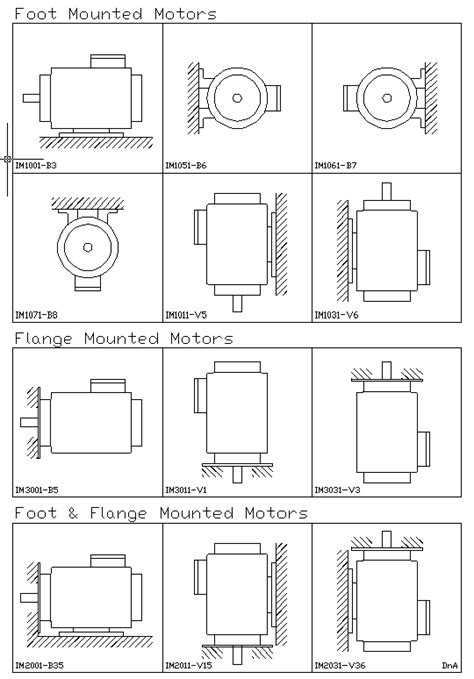 Foot Mounted Motors

IM1001-B3
IM1051-B6
IM1061-B7
IM1071-B8
IM1011-V5
IM1031-V6

Flange Mounted Motors

IM3001-B5
IM3011-V1
IM3031-V3

Foot & Flange Mounted Motors

IM2001-B35
IM2011-V15
IM2031-V36
DnA