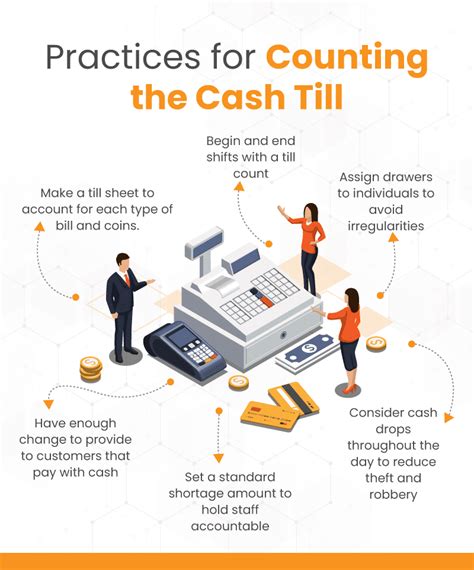 Practices for Counting the Cash Till

Begin and end shifts with a till count

Make a till sheet to account for each type of bill and coins.

Assign drawers to individuals to avoid irregularities

Have enough change to provide to customers that pay with cash

Set a standard shortage amount to hold staff accountable

Consider cash drops throughout the day to reduce theft and robbery