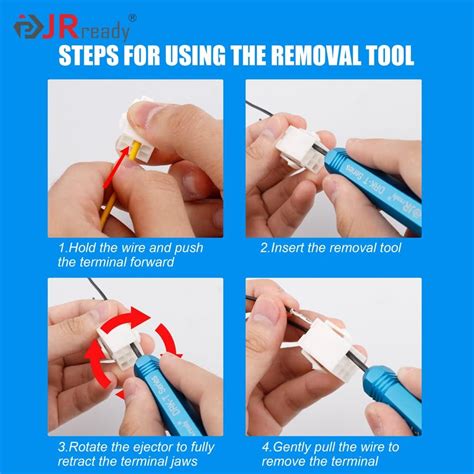 JRready®

STEPS FOR USING THE REMOVAL TOOL

DRK-T Series
JRready

1.Hold the wire and push the terminal forward

2.Insert the removal tool

DRK-T Series
JRready

3.Rotate the ejector to fully retract the terminal jaws

4.Gently pull the wire to remove the terminal