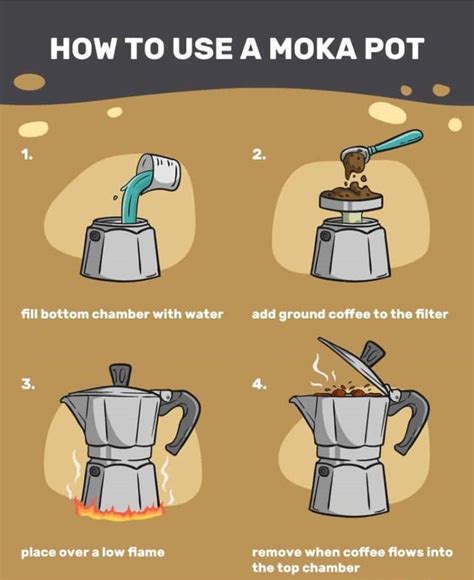 HOW TO USE A MOKA POT

1.

fill bottom chamber with water

2.

add ground coffee to the filter

3.

place over a low flame

4.

remove when coffee flows into the top chamber