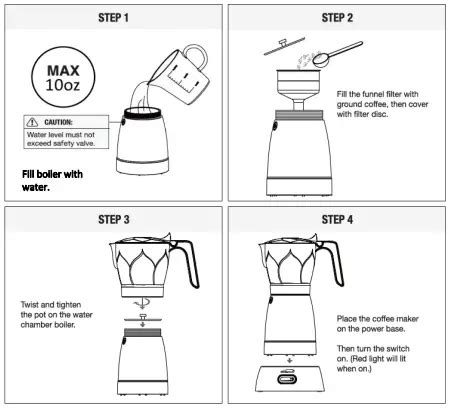 STEP 1

MAX
10oz

CAUTION:
Water level must not exceed safety valve.

Fill boiler with water.

STEP 2

Fill the funnel filter with ground coffee, then cover with filter disc.

STEP 3

Twist and tighten the pot on the water chamber boiler.

STEP 4

Place the coffee maker on the power base.

Then turn the switch on. (Red light will lit when on.)