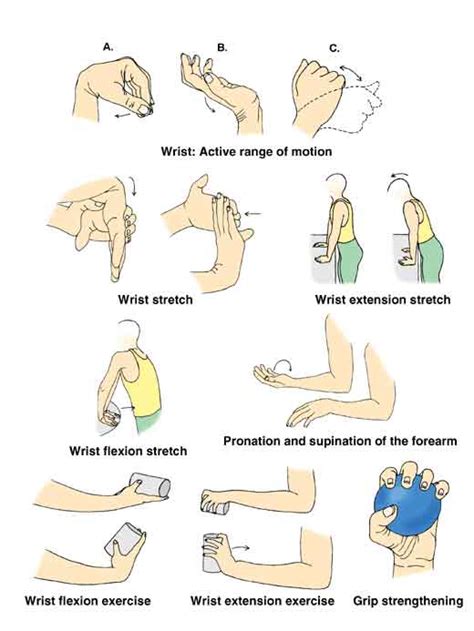 A.
B.
C.
Wrist: Active range of motion

Wrist stretch
Wrist extension stretch

Wrist flexion stretch
Pronation and supination of the forearm

Wrist flexion exercise
Wrist extension exercise
Grip strengthening