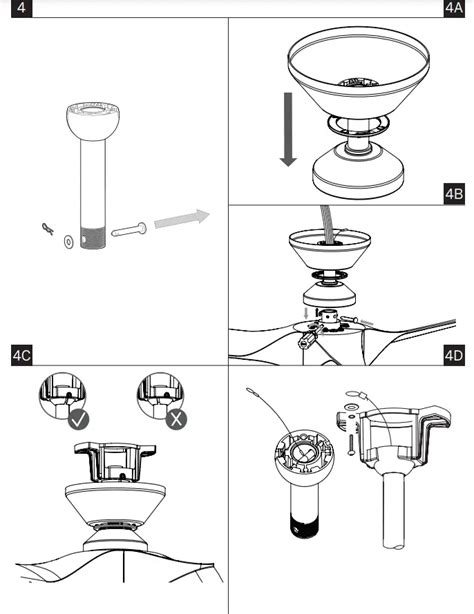 4

4A

4B

4C

4D