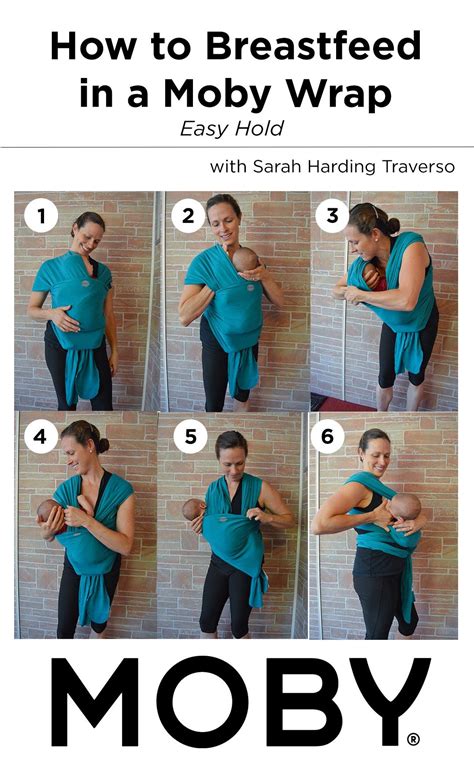 How to Breastfeed in a Moby Wrap
Easy Hold

with Sarah Harding Traverso

1
2
3
4
5
6

MOBY®