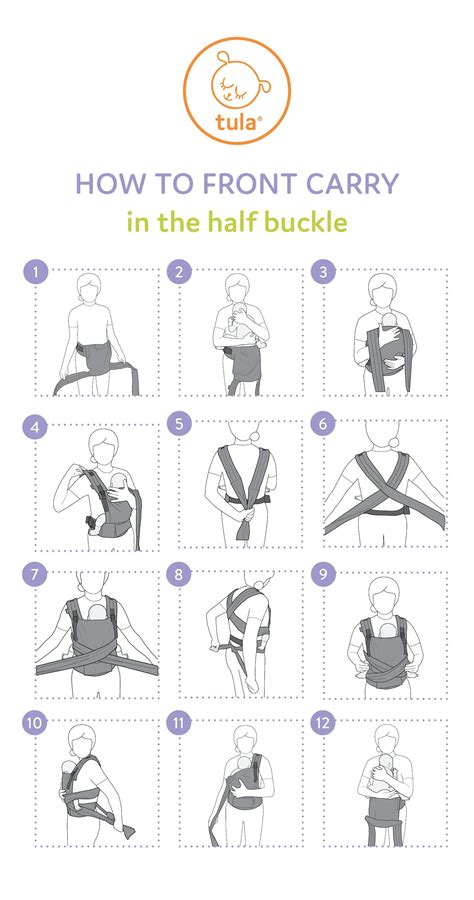 tula®

HOW TO FRONT CARRY
in the half buckle

1
2
3
4
5
6
7
8
9
10
11
12