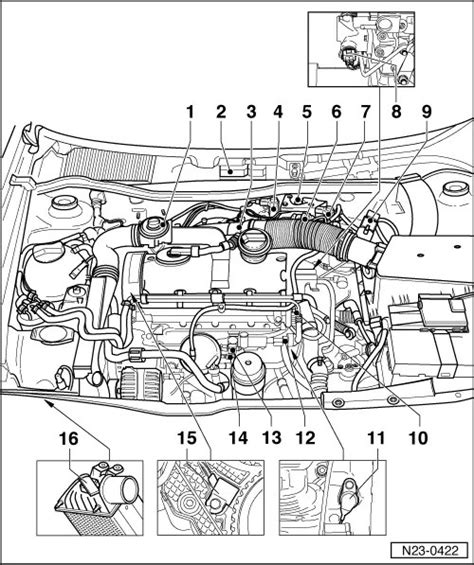 1 2 3 4 5 6 7 8 9

16 15 14 13 12 11 10

N23-0422