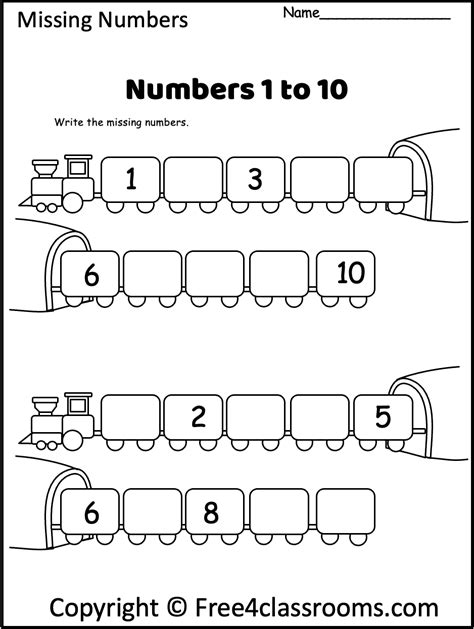 Missing Numbers

Name________________

Numbers 1 to 10

Write the missing numbers.

1

3

6

10

2

5

6

8

Copyright © Free4classrooms.com