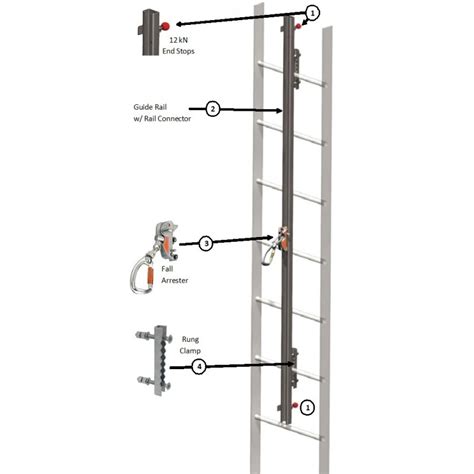 1

12 kN
End Stops

Guide Rail
w/ Rail Connector

2

3

Fall
Arrester

Rung
Clamp

4

1