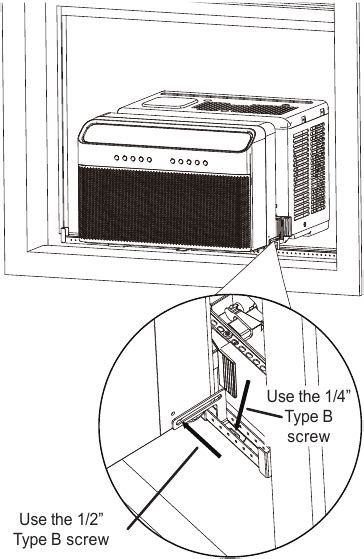 Use the 1/4” Type B screw

Use the 1/2” Type B screw