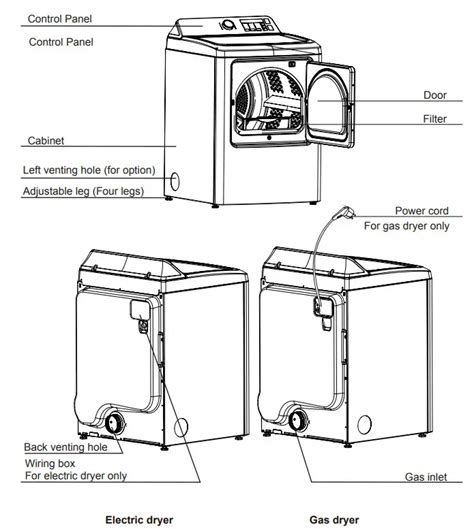 Control Panel
Control Panel
Door
Filter
Cabinet
Left venting hole (for option)
Adjustable leg (Four legs)
Power cord
For gas dryer only
Back venting hole
Wiring box
For electric dryer only
Gas inlet
Electric dryer
Gas dryer