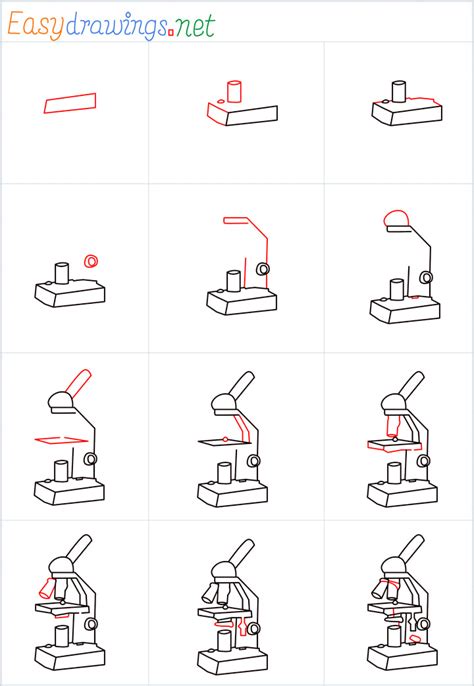 Easydrawings.net