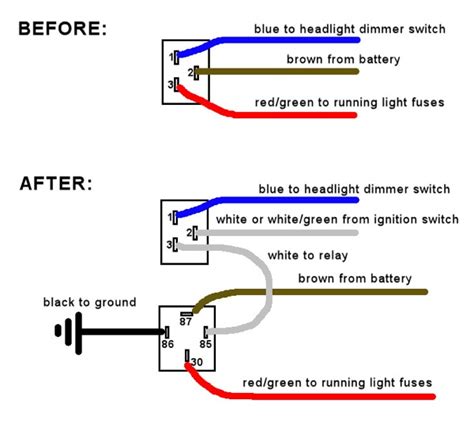 BEFORE:

blue to headlight dimmer switch
1
brown from battery
2
3
red/green to running light fuses

AFTER:

blue to headlight dimmer switch
1
white or white/green from ignition switch
2
3
white to relay
brown from battery
black to ground
87
86
85
30
red/green to running light fuses