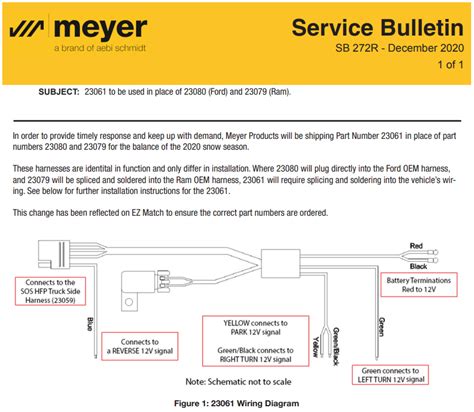 meyer
a brand of aebi schmidt

Service Bulletin
SB 272R - December 2020
1 of 1

SUBJECT: 23061 to be used in place of 23080 (Ford) and 23079 (Ram).

In order to provide timely response and keep up with demand, Meyer Products will be shipping Part Number 23061 in place of part numbers 23080 and 23079 for the balance of the 2020 snow season.

These harnesses are identital in function and only differ in installation. Where 23080 will plug directly into the Ford OEM harness, and 23079 will be spliced and soldered into the Ram OEM harness, 23061 will require splicing and soldering into the vehicle's wiring. See below for further installation instructions for the 23061.

This change has been reflected on EZ Match to ensure the correct part numbers are ordered.

Red
Black

Connects to the SOS HFP Truck Side Harness (23059)

Battery Terminations Red to 12V

Blue

Connects to a REVERSE 12V signal

YELLOW connects to PARK 12V signal

Green/Black connects to RIGHT TURN 12V signal

Yellow
Green/Black
Green

Green connects to LEFT TURN 12V signal

Note: Schematic not to scale

Figure 1: 23061 Wiring Diagram