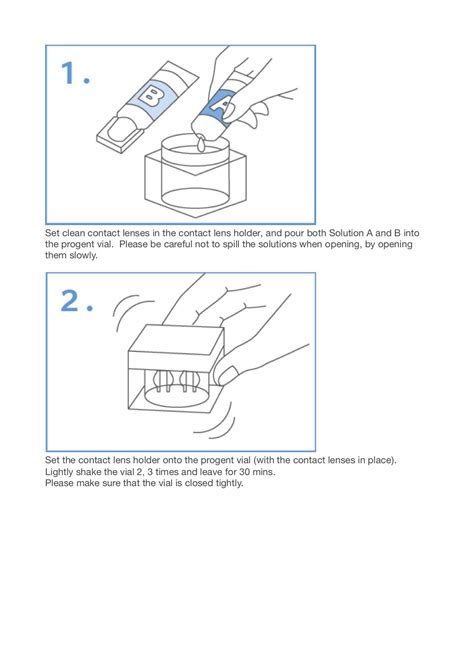 1.

B

A

Set clean contact lenses in the contact lens holder, and pour both Solution A and B into the progent vial.  Please be careful not to spill the solutions when opening, by opening them slowly.

2.

Set the contact lens holder onto the progent vial (with the contact lenses in place).
Lightly shake the vial 2, 3 times and leave for 30 mins.
Please make sure that the vial is closed tightly.