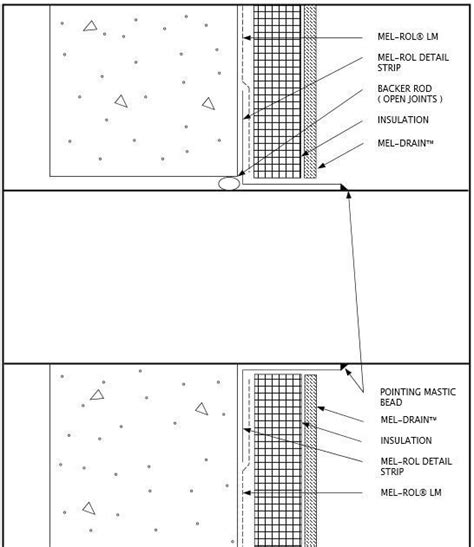 MEL-ROL® LM

MEL-ROL DETAIL STRIP

BACKER ROD ( OPEN JOINTS )

INSULATION

MEL-DRAIN™

POINTING MASTIC BEAD

MEL-DRAIN™

INSULATION

MEL-ROL DETAIL STRIP

MEL-ROL® LM