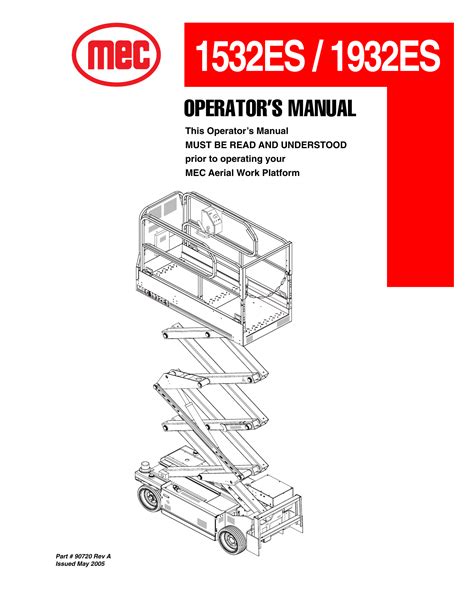 mec

1532ES / 1932ES

OPERATOR'S MANUAL

This Operator's Manual
MUST BE READ AND UNDERSTOOD
prior to operating your
MEC Aerial Work Platform

Part # 90720 Rev A
Issued May 2005