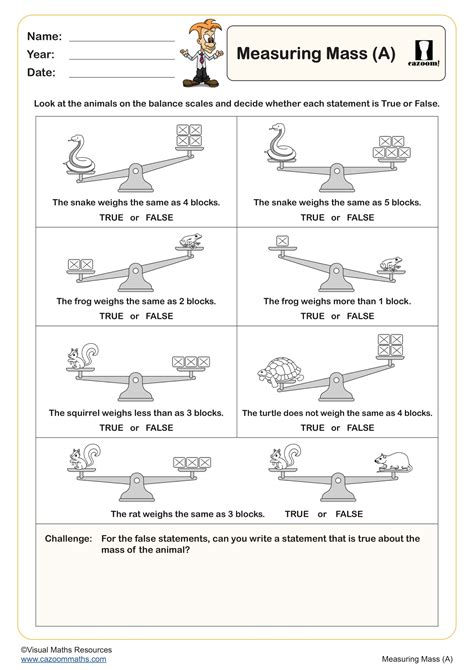 Name:
Year:
Date:

Measuring Mass (A)

cazoom!

Look at the animals on the balance scales and decide whether each statement is True or False.

The snake weighs the same as 4 blocks.
TRUE or FALSE

The snake weighs the same as 5 blocks.
TRUE or FALSE

The frog weighs the same as 2 blocks.
TRUE or FALSE

The frog weighs more than 1 block.
TRUE or FALSE

The squirrel weighs less than as 3 blocks.
TRUE or FALSE

The turtle does not weigh the same as 4 blocks.
TRUE or FALSE

The rat weighs the same as 3 blocks. TRUE or FALSE

Challenge: For the false statements, can you write a statement that is true about the mass of the animal?

©Visual Maths Resources
www.cazoommaths.com

Measuring Mass (A)