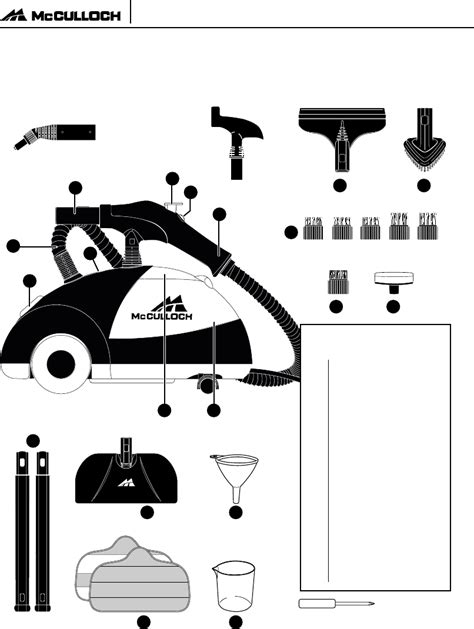 McCULLOCH

McCULLOCH