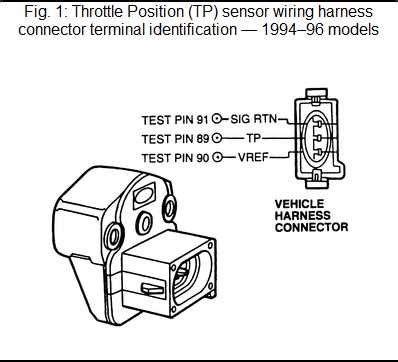 Fig. 1: Throttle Position (TP) sensor wiring harness connector terminal identification — 1994–96 models

TEST PIN 91 SIG RTN
TEST PIN 89 TP
TEST PIN 90 VREF

VEHICLE HARNESS CONNECTOR